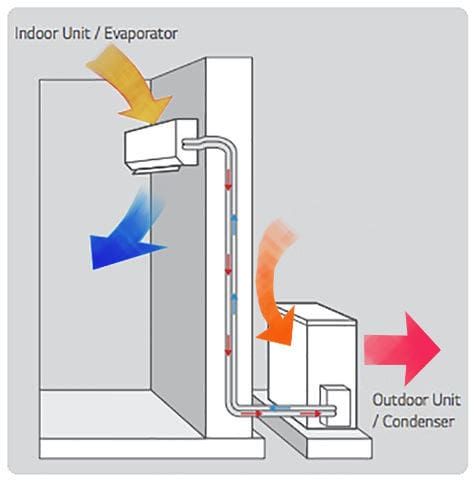 Indoor Unit / Evaporator

Outdoor Unit / Condenser