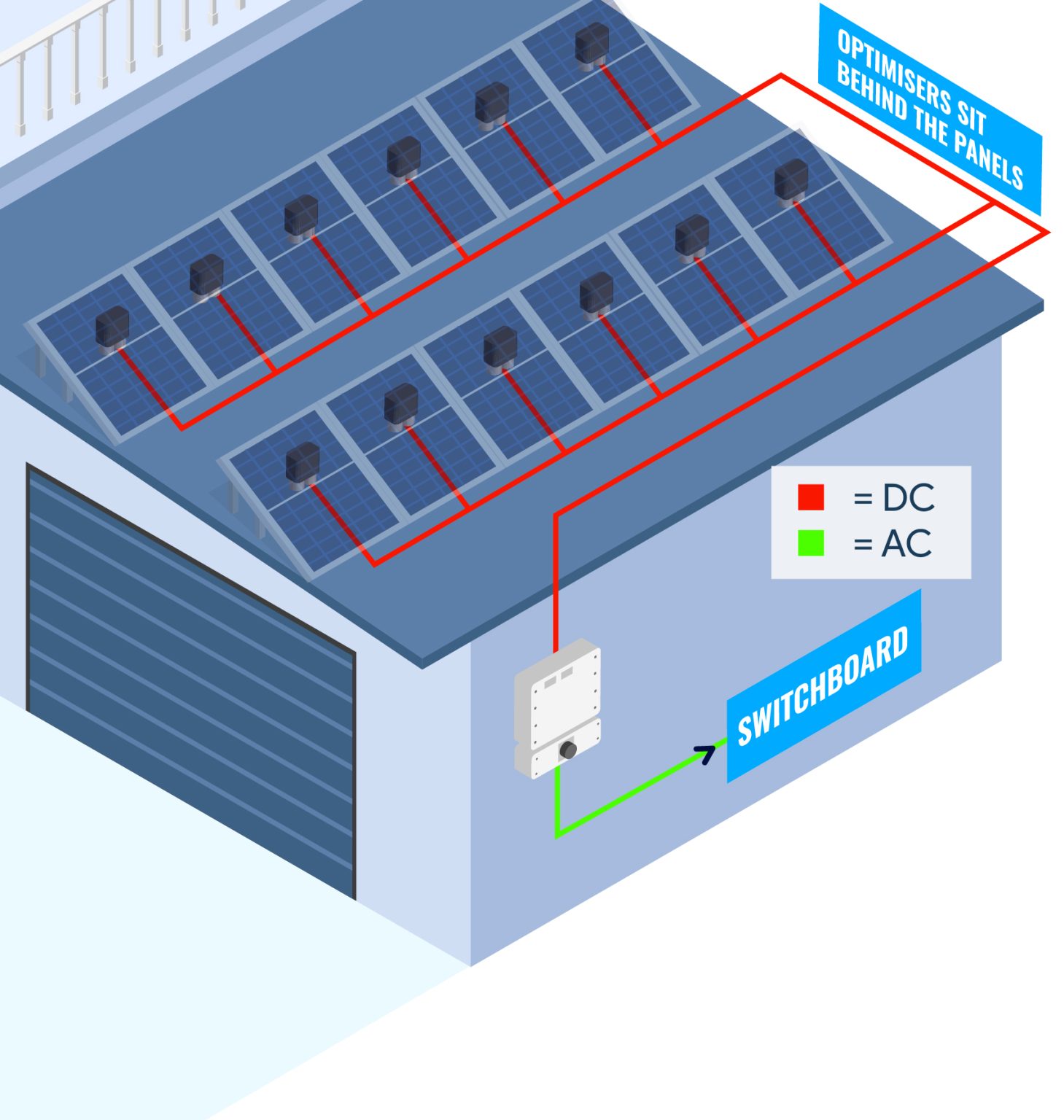 OPTIMISERS SIT BEHIND THE PANELS

= DC
= AC

SWITCHBOARD